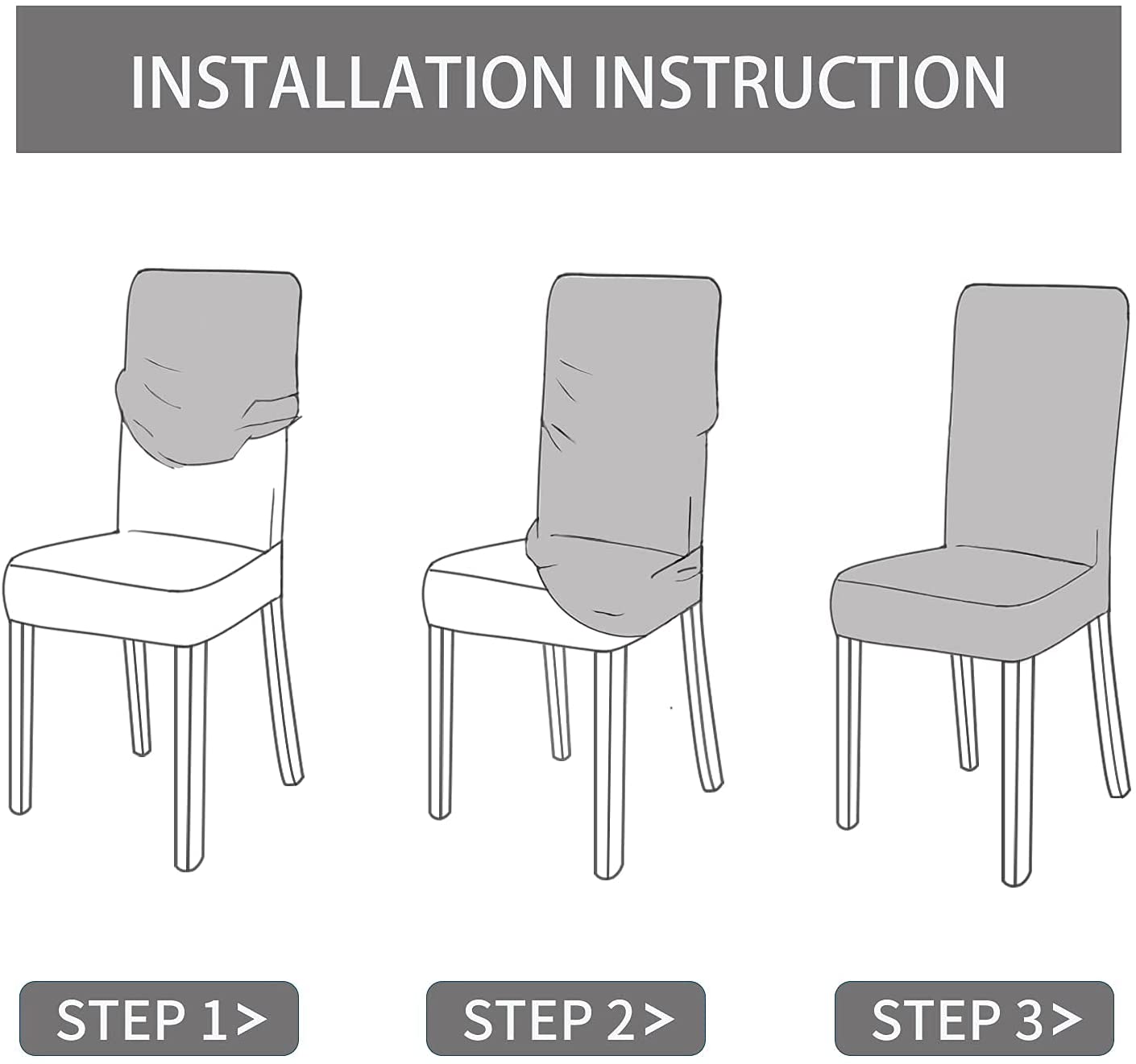 INSTALLATION INSTRUCTION

STEP 1>

STEP 2>

STEP 3>