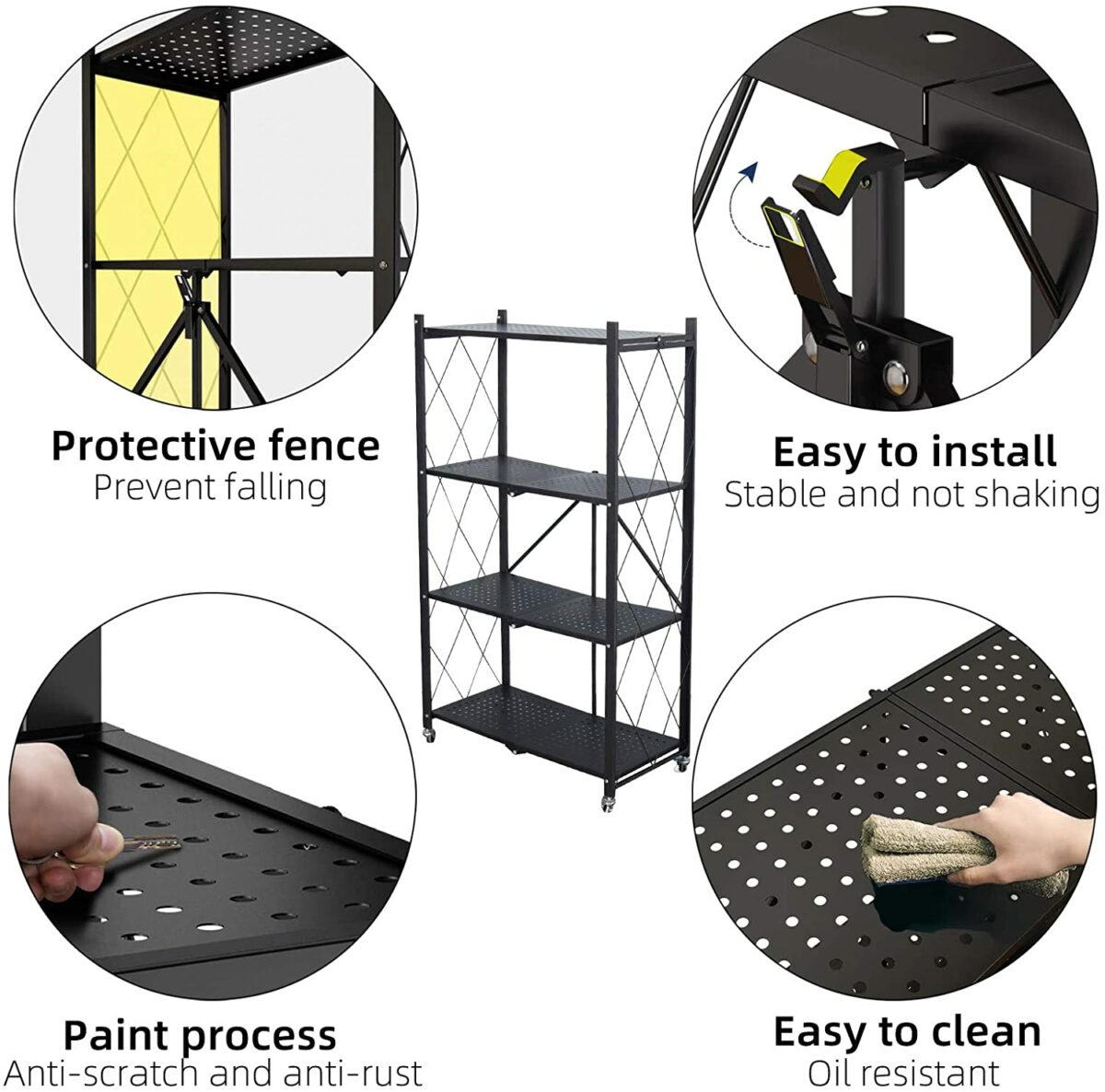 Protective fence
Prevent falling

Easy to install
Stable and not shaking

Paint process
Anti-scratch and anti-rust

Easy to clean
Oil resistant