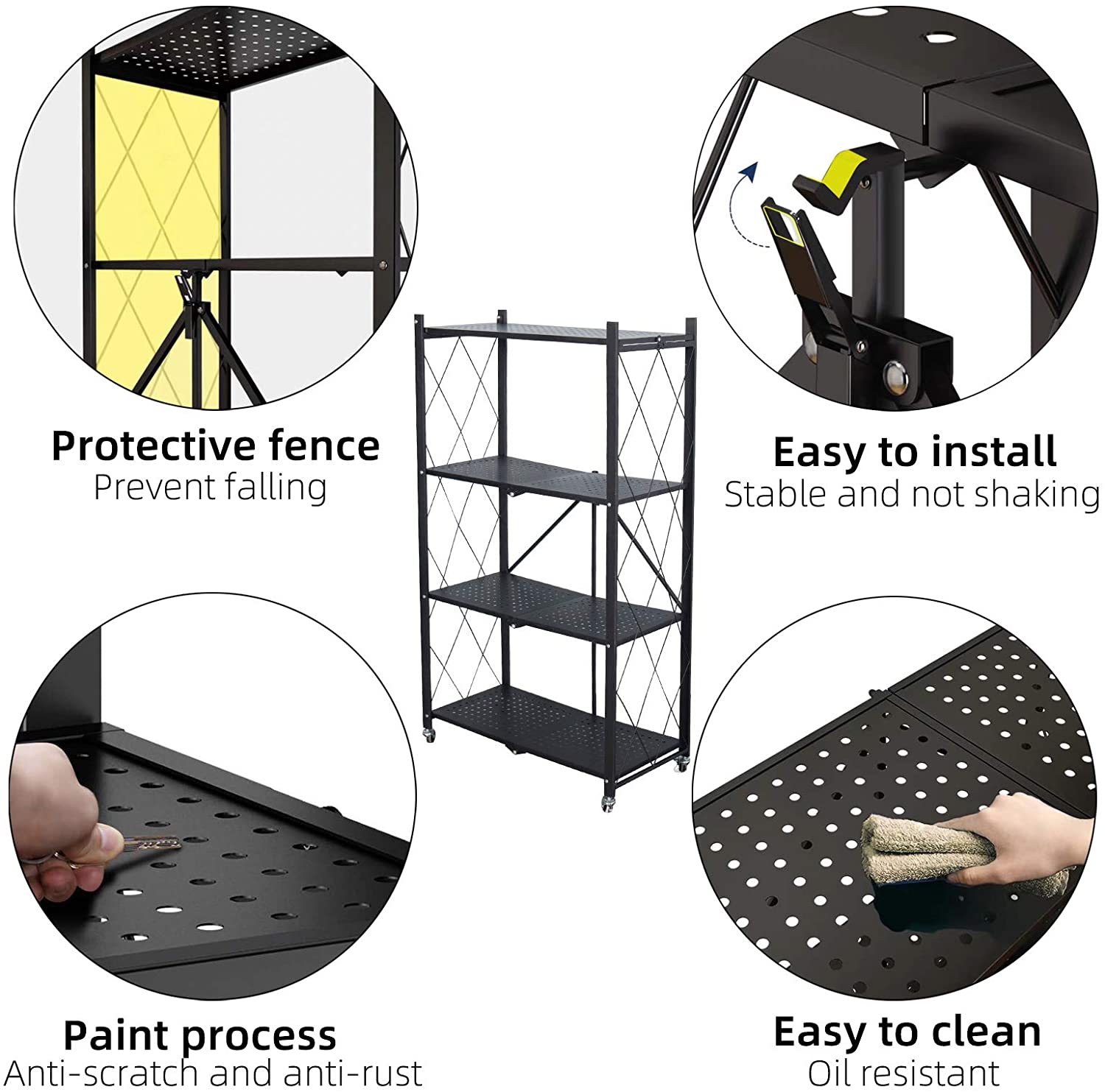 Protective fence
Prevent falling

Easy to install
Stable and not shaking

Paint process
Anti-scratch and anti-rust

Easy to clean
Oil resistant