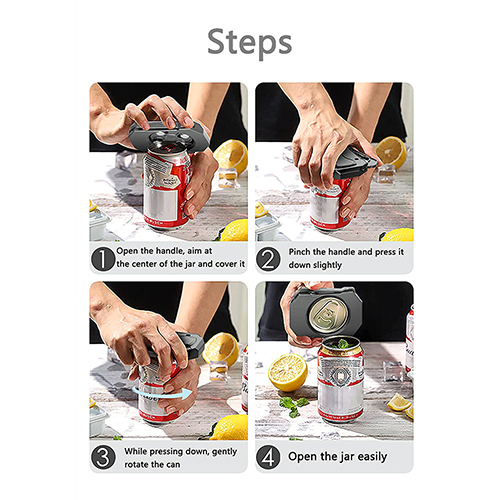 Steps

1 Open the handle, aim at the center of the jar and cover it

2 Pinch the handle and press it down slightly

3 While pressing down, gently rotate the can

4 Open the jar easily