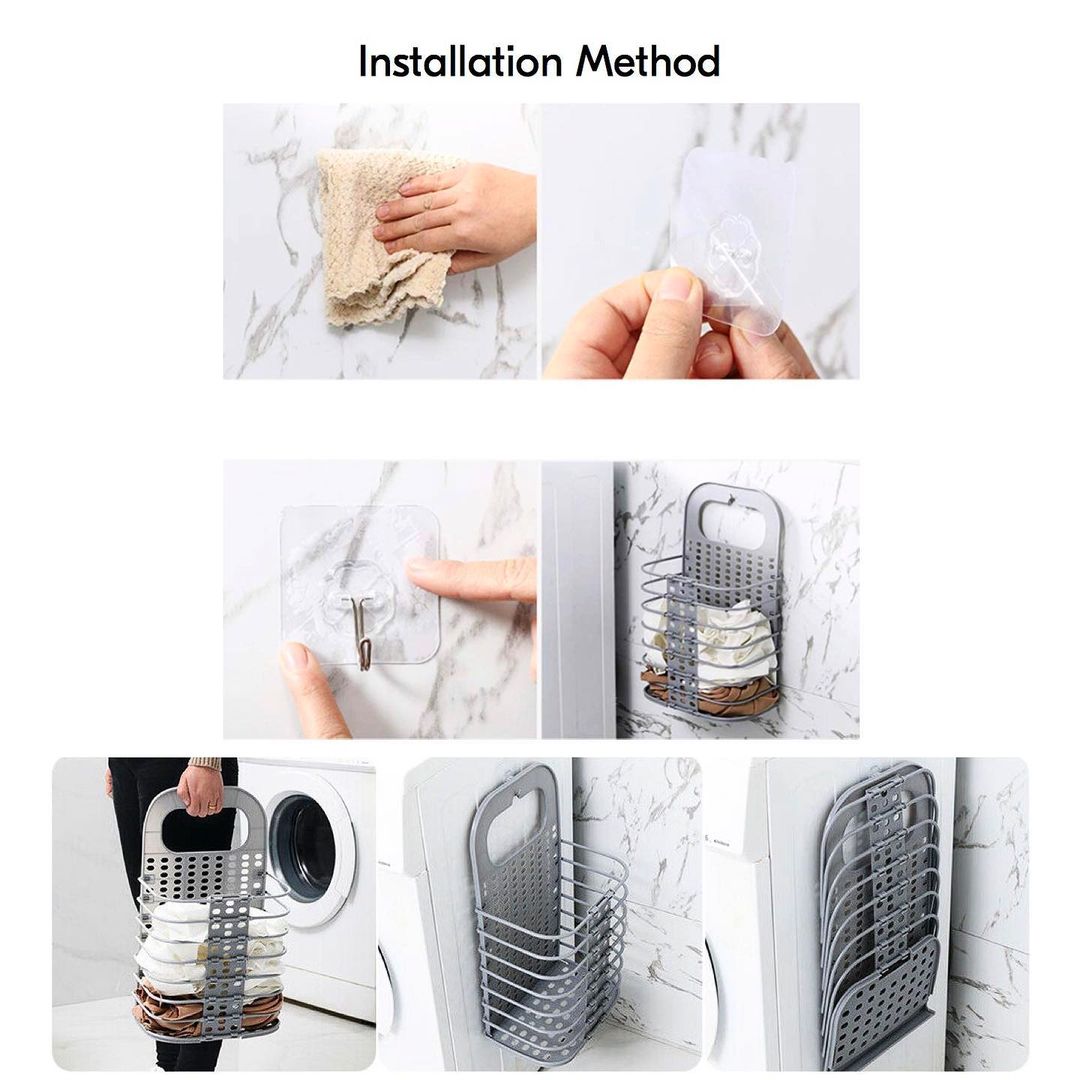 Installation Method