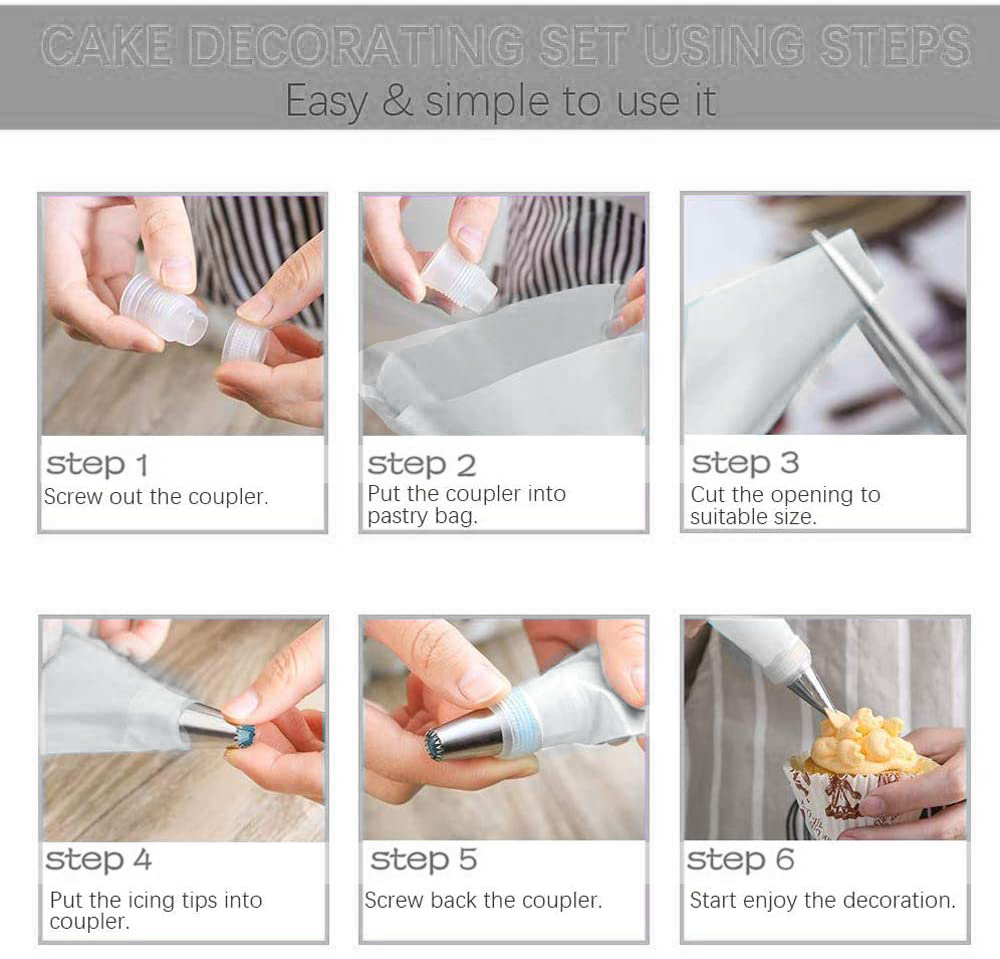 CAKE DECORATING SET USING STEPS
Easy & simple to use it

step 1
Screw out the coupler.

step 2
Put the coupler into pastry bag.

step 3
Cut the opening to suitable size.

step 4
Put the icing tips into coupler.

step 5
Screw back the coupler.

step 6
Start enjoy the decoration.