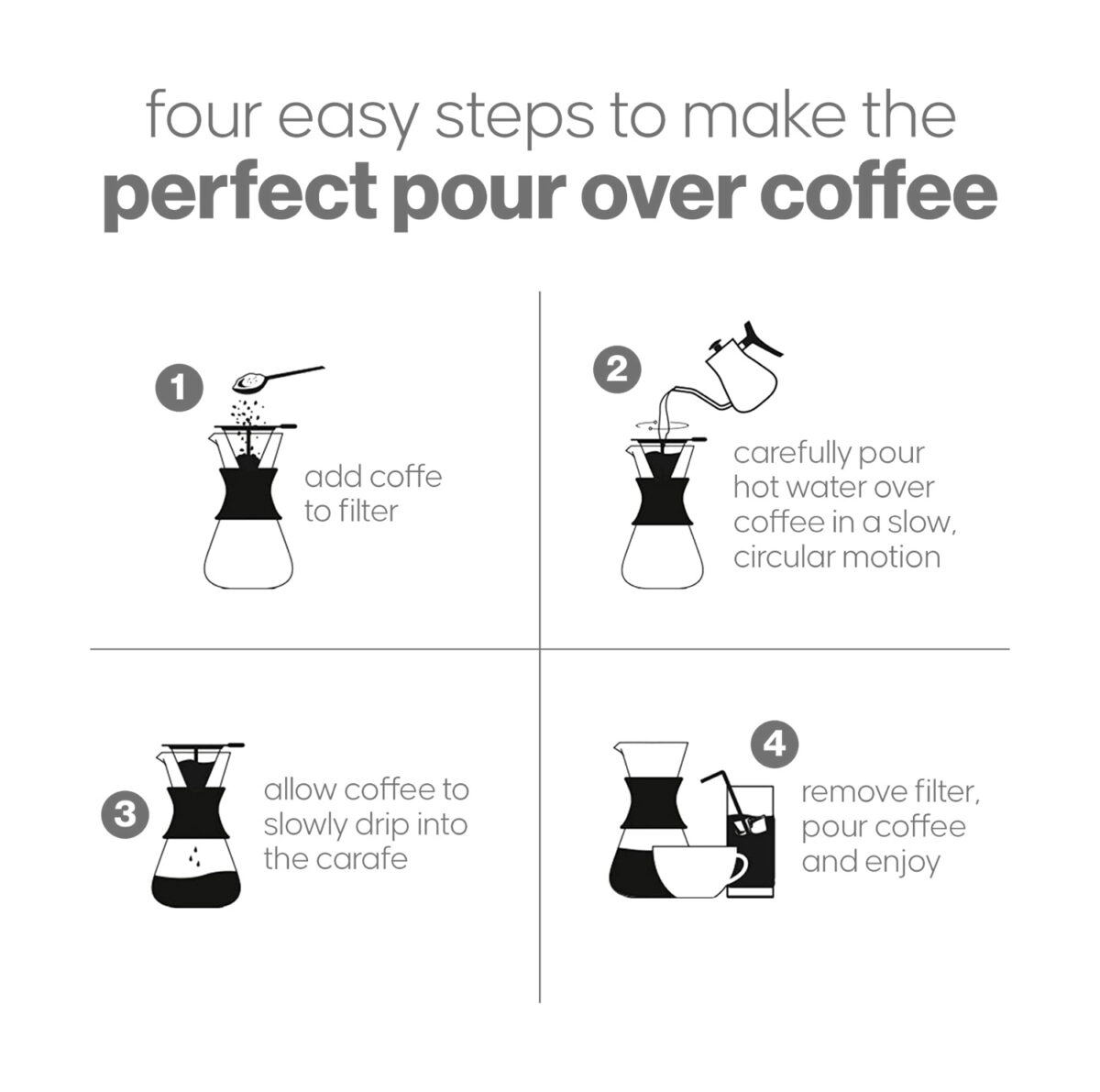 four easy steps to make the
perfect pour over coffee

1
add coffe to filter

2
carefully pour hot water over coffee in a slow, circular motion

3
allow coffee to slowly drip into the carafe

4
remove filter, pour coffee and enjoy