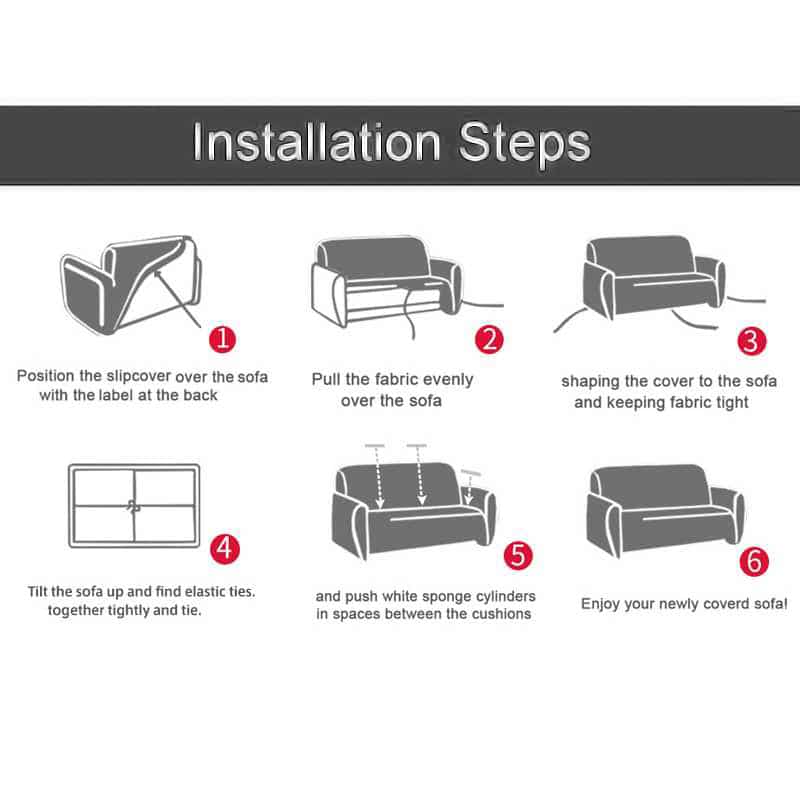 Installation Steps

1

Position the slipcover over the sofa with the label at the back

2

Pull the fabric evenly over the sofa

3

shaping the cover to the sofa and keeping fabric tight

4

Tilt the sofa up and find elastic ties. together tightly and tie.

5

and push white sponge cylinders in spaces between the cushions

6

Enjoy your newly coverd sofa!