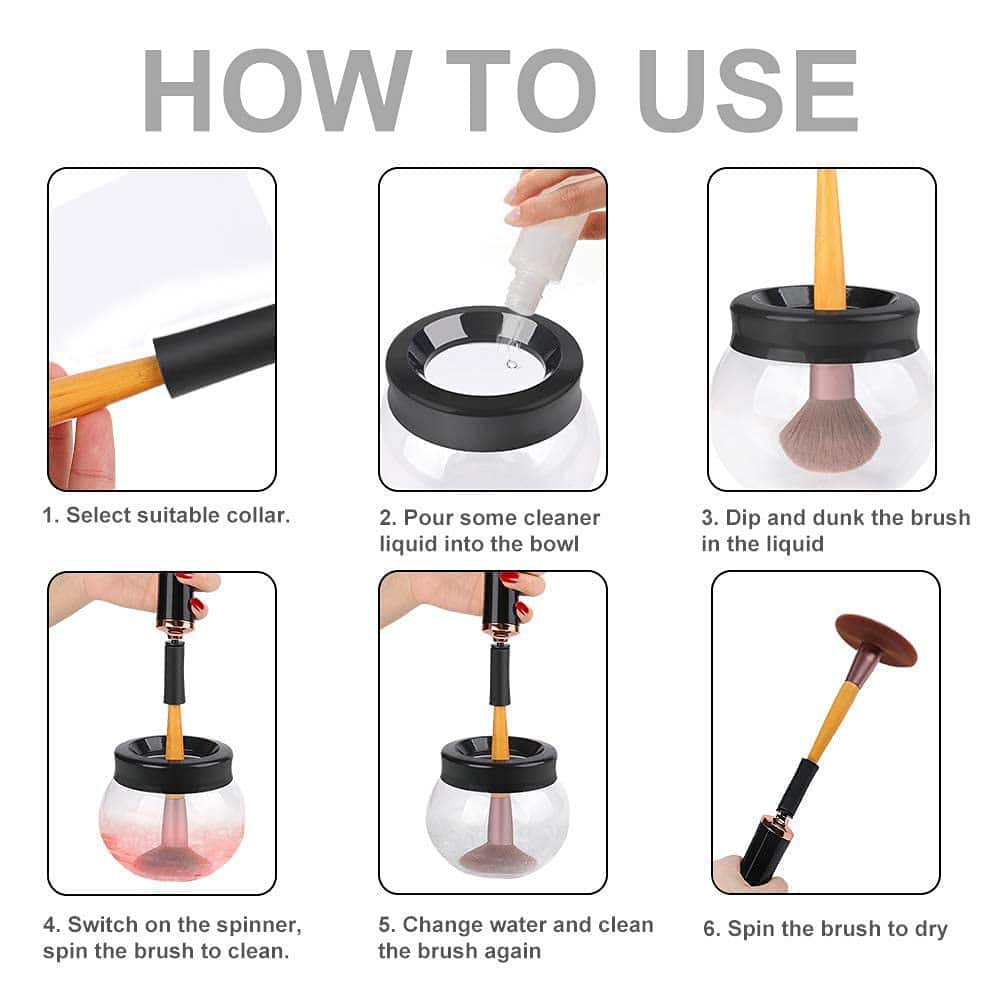 HOW TO USE

1. Select suitable collar.

2. Pour some cleaner liquid into the bowl

3. Dip and dunk the brush in the liquid

4. Switch on the spinner, spin the brush to clean.

5. Change water and clean the brush again

6. Spin the brush to dry