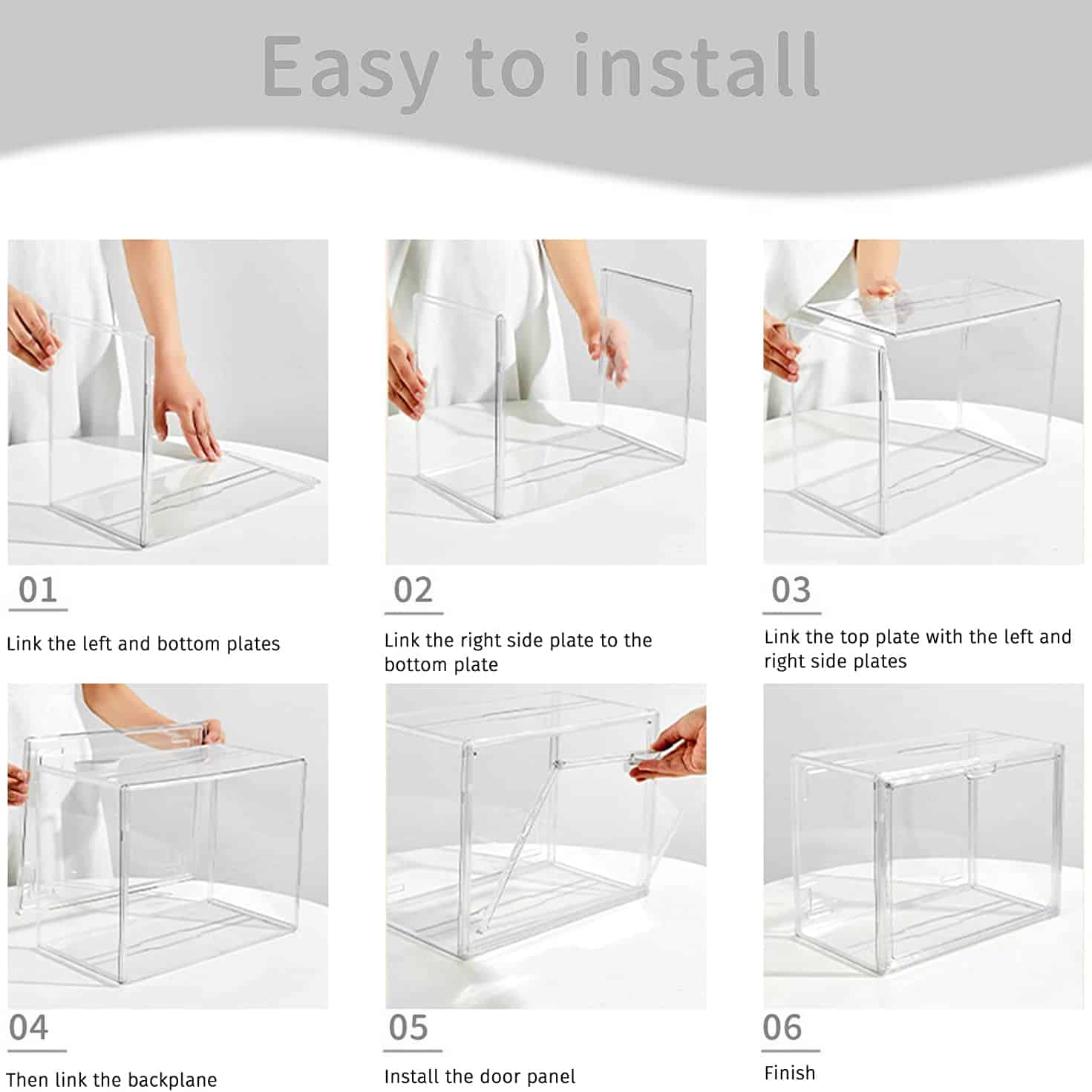 Easy to install

01

Link the left and bottom plates

02

Link the right side plate to the bottom plate

03

Link the top plate with the left and right side plates

04

Then link the backplane

05

Install the door panel

06

Finish