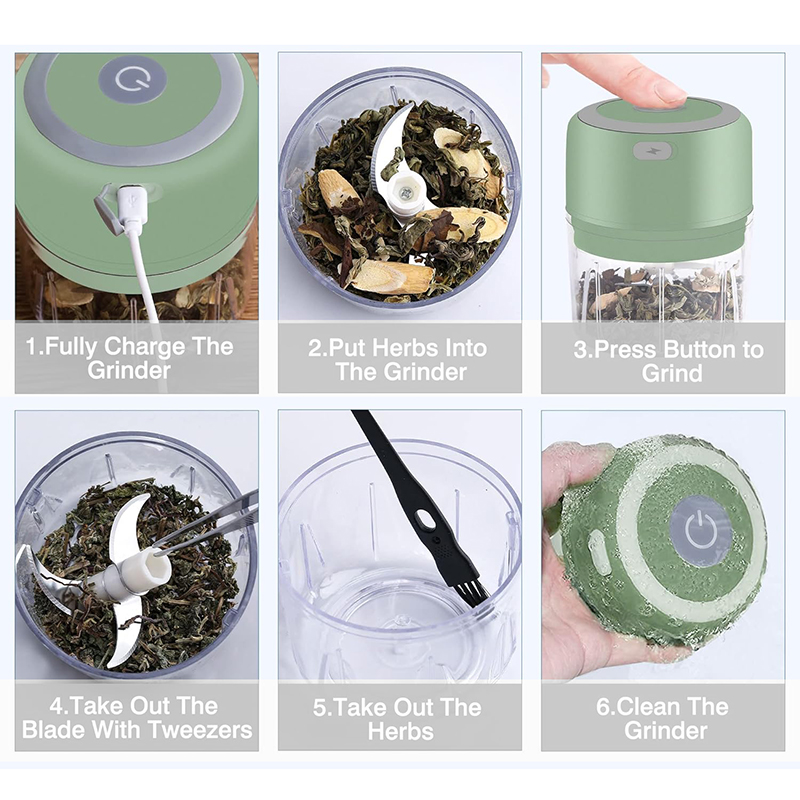 1.Fully Charge The Grinder

2.Put Herbs Into The Grinder

3.Press Button to Grind

4.Take Out The Blade With Tweezers

5.Take Out The Herbs

6.Clean The Grinder