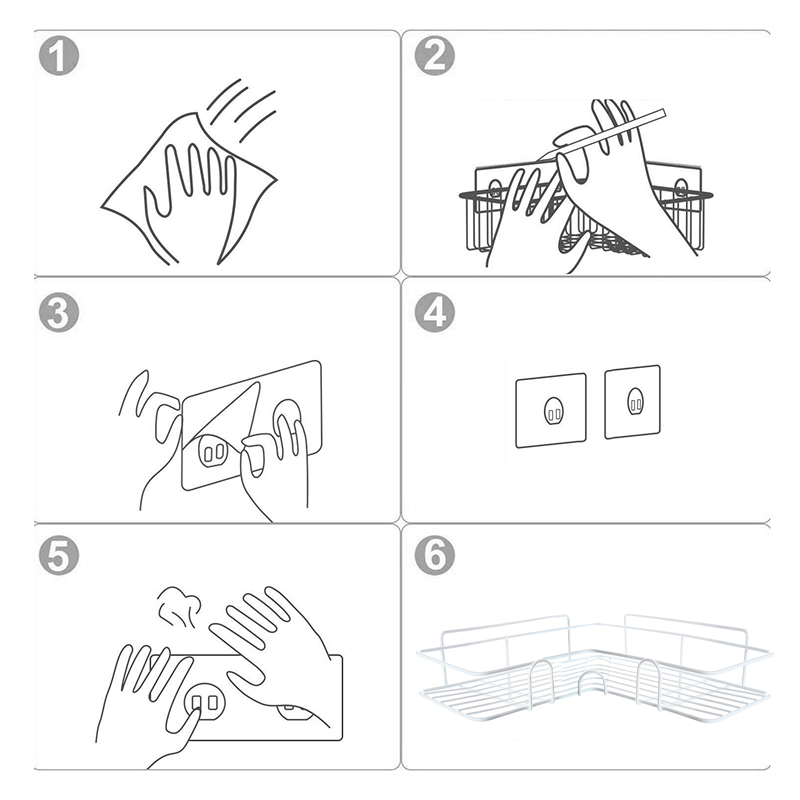 1

2

3

4

5

6