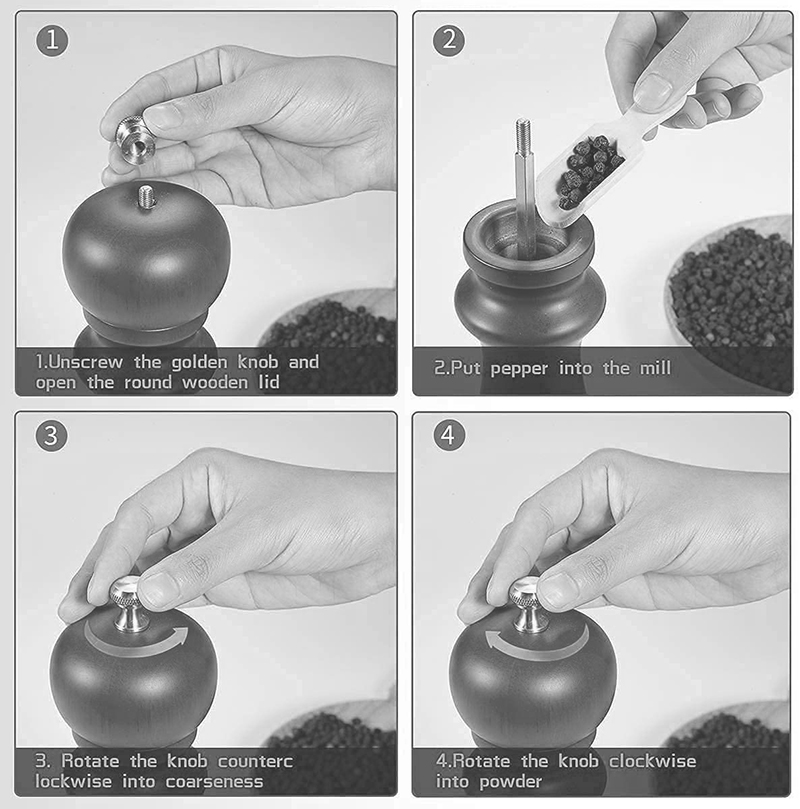 1

1.Unscrew the golden knob and open the round wooden lid

2

2.Put pepper into the mill

3

3. Rotate the knob counterc lockwise into coarseness

4

4.Rotate the knob clockwise into powder