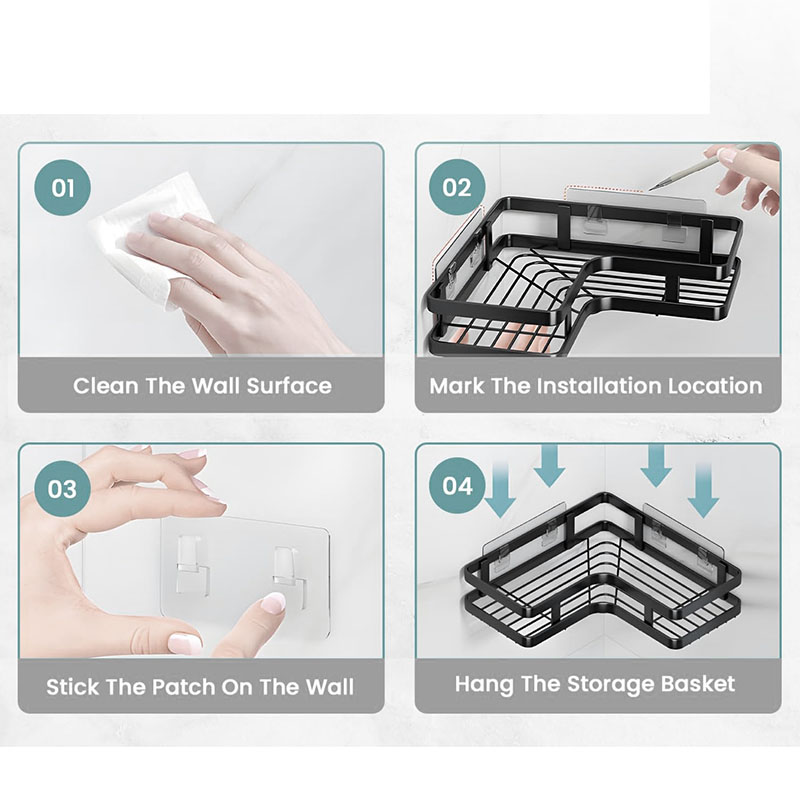 01

Clean The Wall Surface

02

Mark The Installation Location

03

Stick The Patch On The Wall

04

Hang The Storage Basket