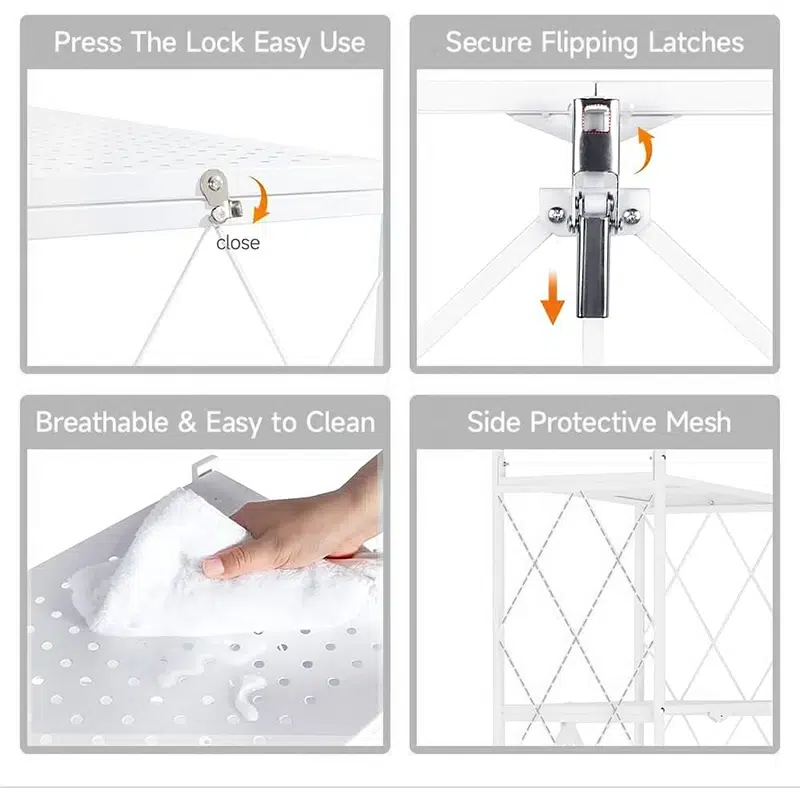 Press The Lock Easy Use

close

Secure Flipping Latches

Breathable & Easy to Clean

Side Protective Mesh