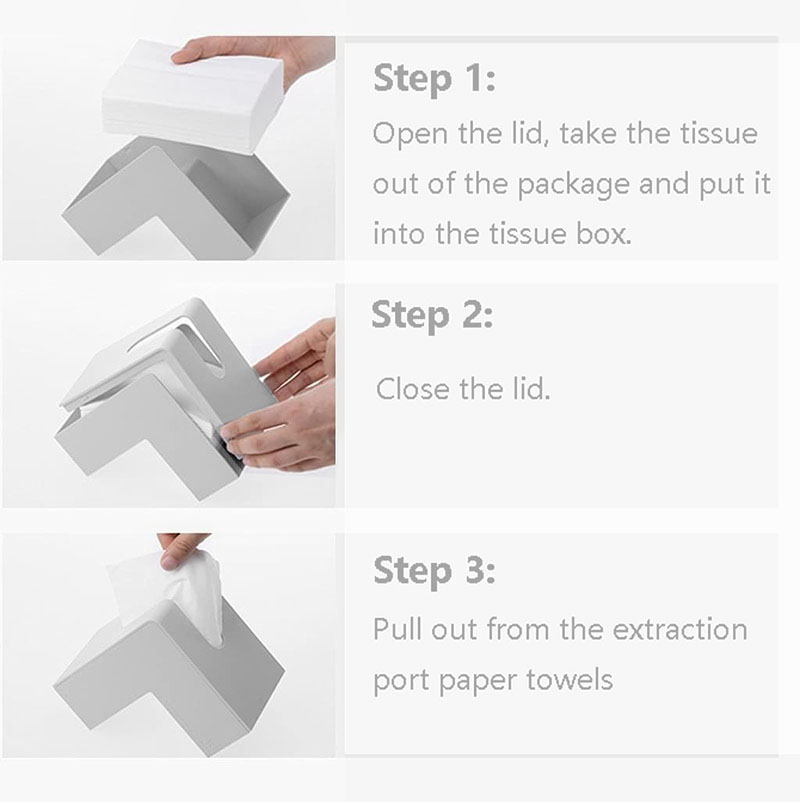 Step 1:

Open the lid, take the tissue out of the package and put it into the tissue box.

Step 2:

Close the lid.

Step 3:

Pull out from the extraction port paper towels